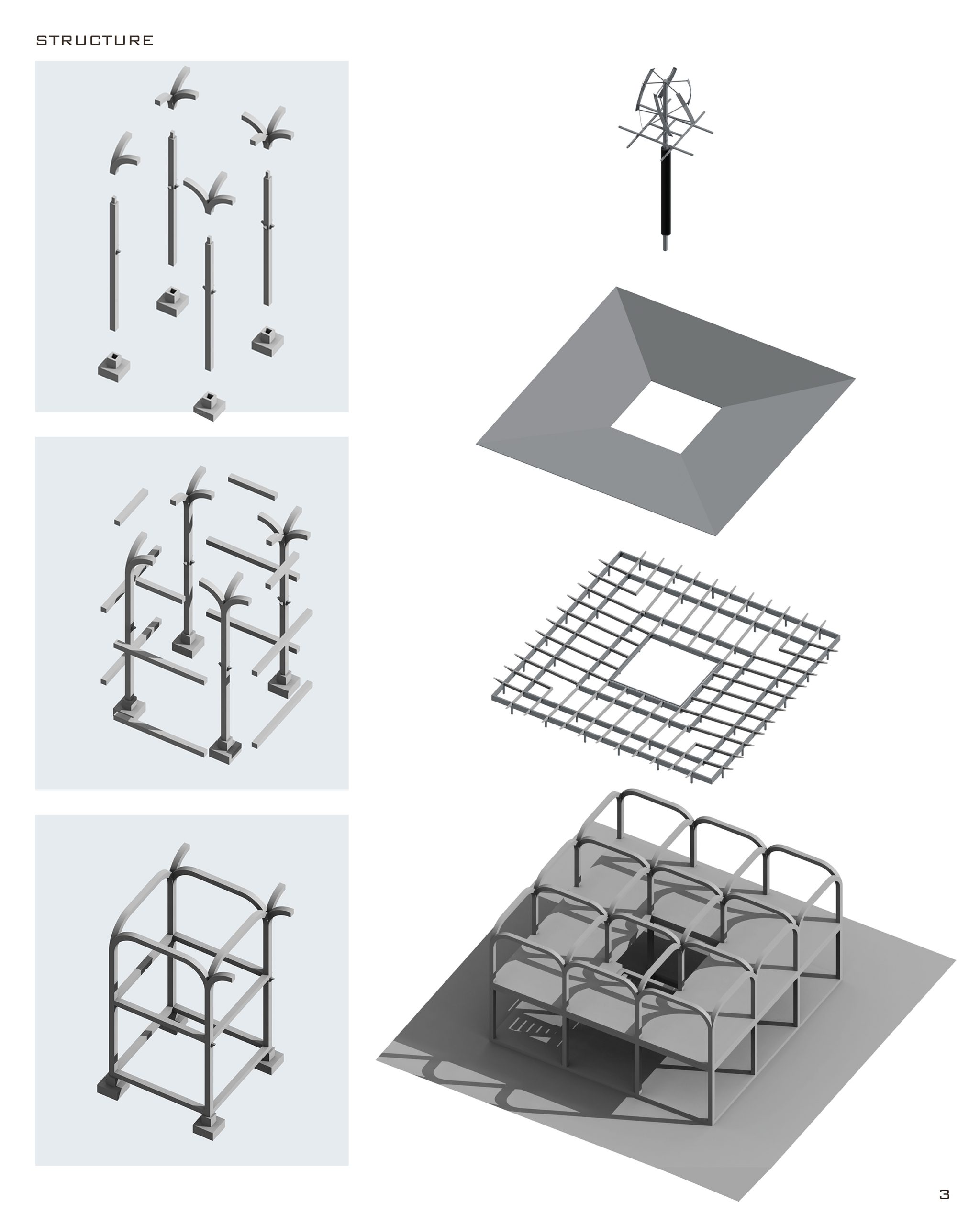 STRUCTURE

3